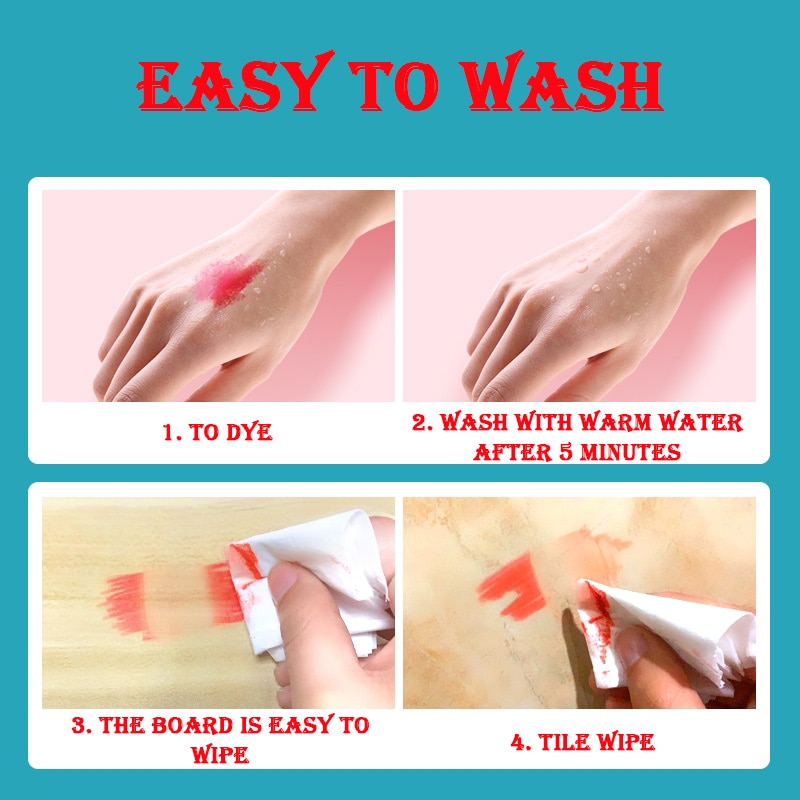 EASY TO WASH

1. TO DYE

2. WASH WITH WARM WATER AFTER 5 MINUTES

3. THE BOARD IS EASY TO WIPE

4. TILE WIPE