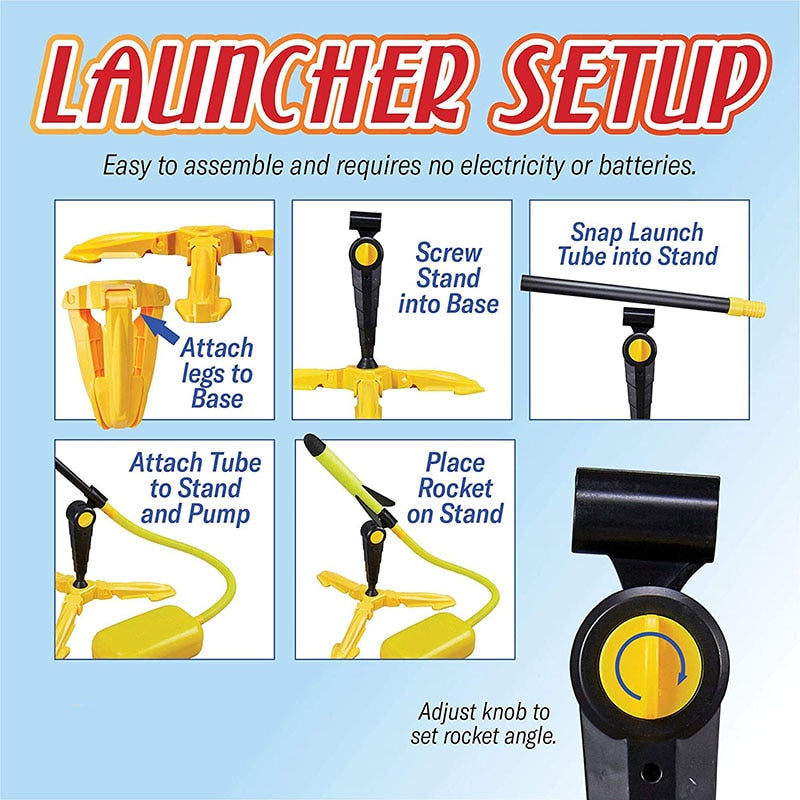 LAUNCHER SETUP

Easy to assemble and requires no electricity or batteries.

Attach legs to Base

Screw Stand into Base

Snap Launch Tube into Stand

Attach Tube to Stand and Pump

Place Rocket on Stand

Adjust knob to set rocket angle.