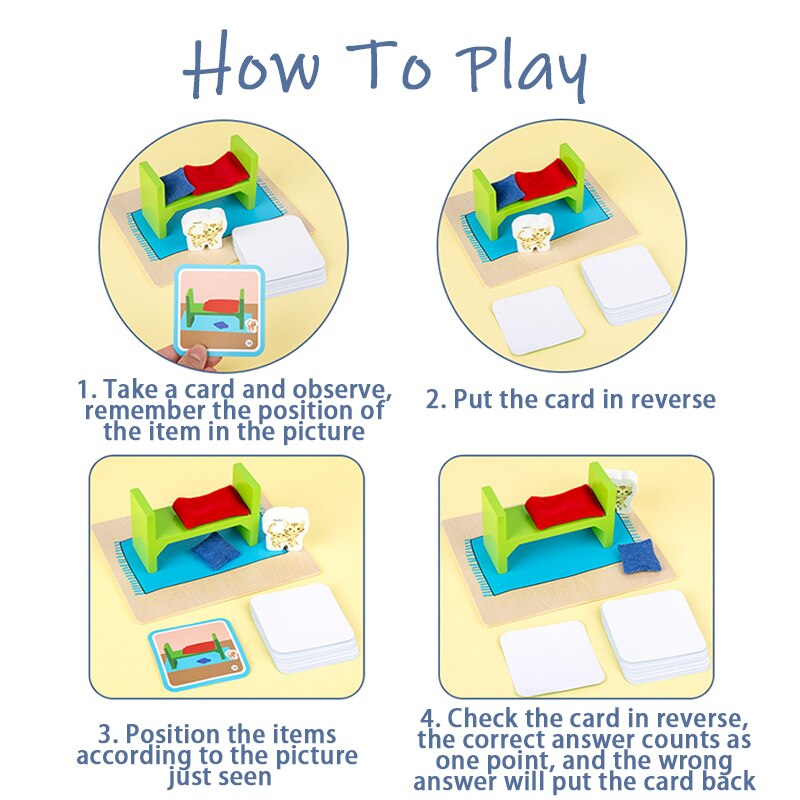 How To Play

1. Take a card and observe, remember the position of the item in the picture

2. Put the card in reverse

3. Position the items according to the picture just seen

4. Check the card in reverse, the correct answer counts as one point, and the wrong answer will put the card back